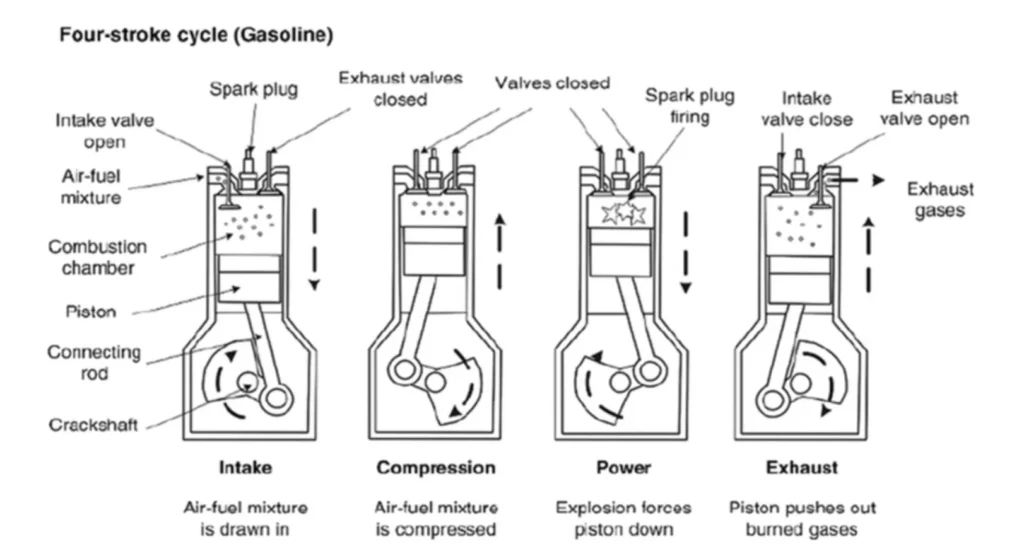 Four-stroke cycle (Gasoline)

Spark plug

Intake valve open

Air-fuel mixture

Combustion chamber

Piston

Connecting rod

Crackshaft

Exhaust valves closed

Valves closed

Spark plug firing

Intake valve close

Exhaust valve open

Exhaust gases

Intake

Air-fuel mixture is drawn in

Compression

Air-fuel mixture is compressed

Power

Explosion forces piston down

Exhaust

Piston pushes out burned gases